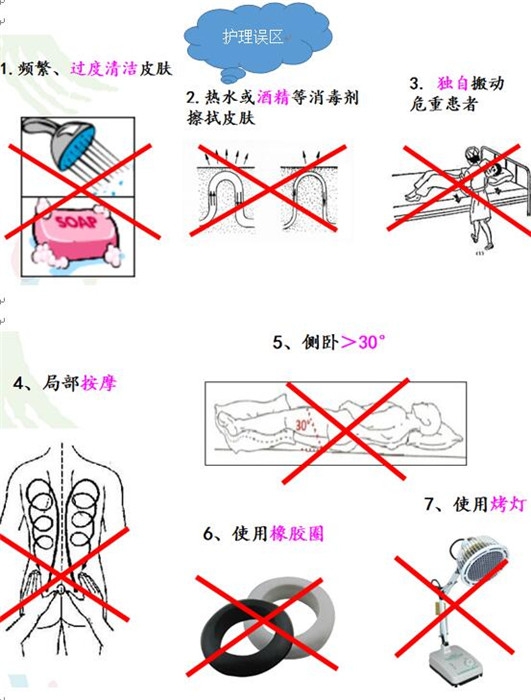 护理误区

1. 频繁、过度清洁皮肤

SOAP

2. 热水或酒精等消毒剂擦拭皮肤

3. 独自搬动危重患者

4、局部按摩

5、侧卧＞30°

30°

6、使用橡胶圈

7、使用烤灯